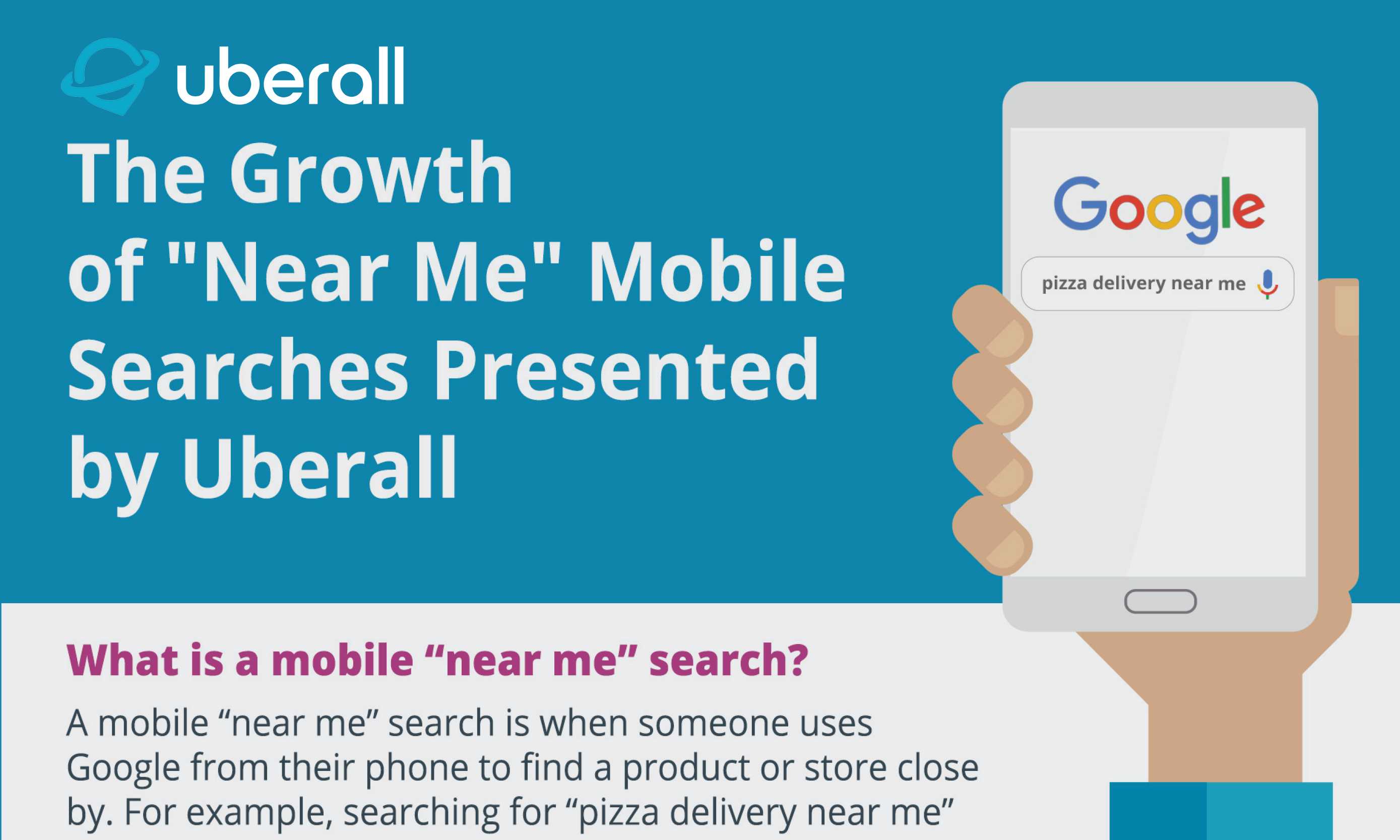 uberall

The Growth of "Near Me" Mobile Searches Presented by Uberall

Google

pizza delivery near me

What is a mobile “near me” search?

A mobile “near me” search is when someone uses Google from their phone to find a product or store close by. For example, searching for “pizza delivery near me”