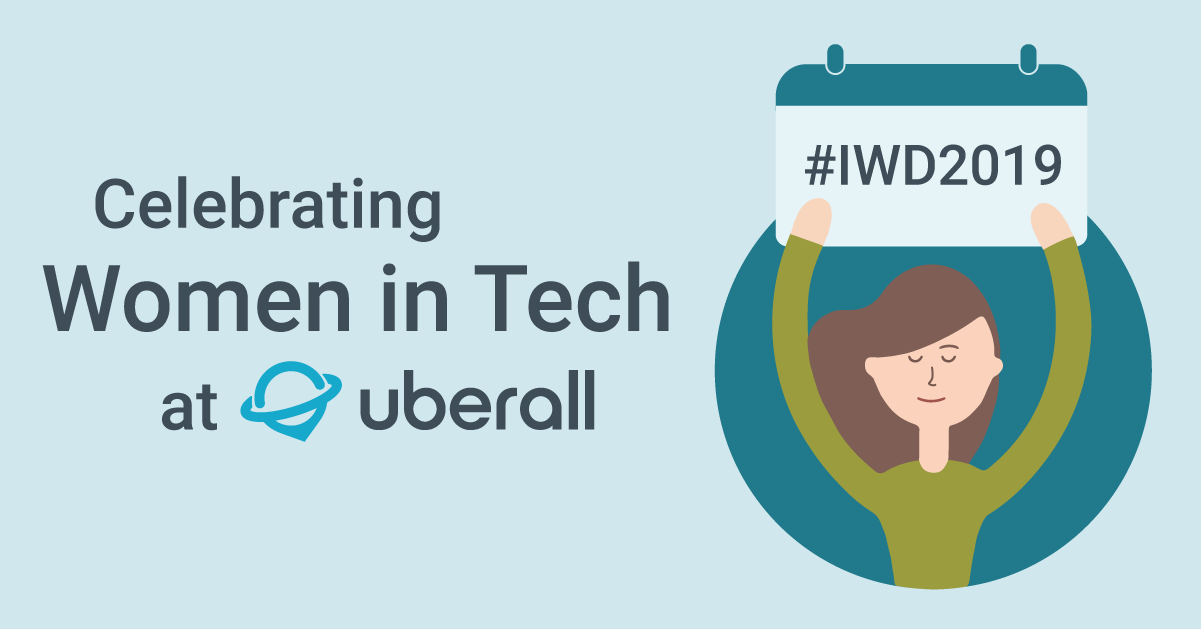 Celebrating
Women in Tech
at uberall

#IWD2019