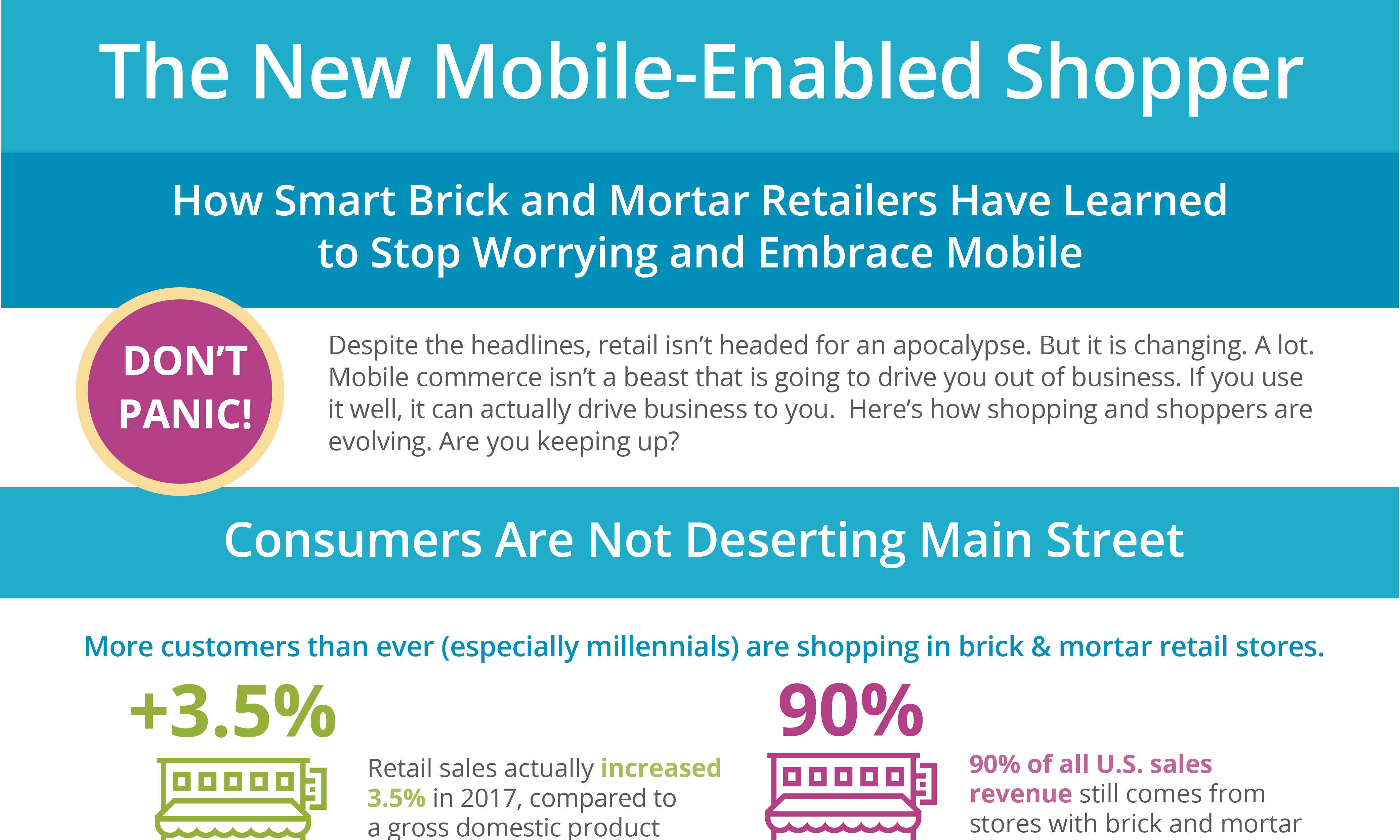 The New Mobile-Enabled Shopper

How Smart Brick and Mortar Retailers Have Learned to Stop Worrying and Embrace Mobile

DON'T PANIC!

Despite the headlines, retail isn't headed for an apocalypse. But it is changing. A lot. Mobile commerce isn't a beast that is going to drive you out of business. If you use it well, it can actually drive business to you. Here's how shopping and shoppers are evolving. Are you keeping up?

Consumers Are Not Deserting Main Street

More customers than ever (especially millennials) are shopping in brick & mortar retail stores.

+3.5%

Retail sales actually increased 3.5% in 2017, compared to a gross domestic product

90%

90% of all U.S. sales revenue still comes from stores with brick and mortar